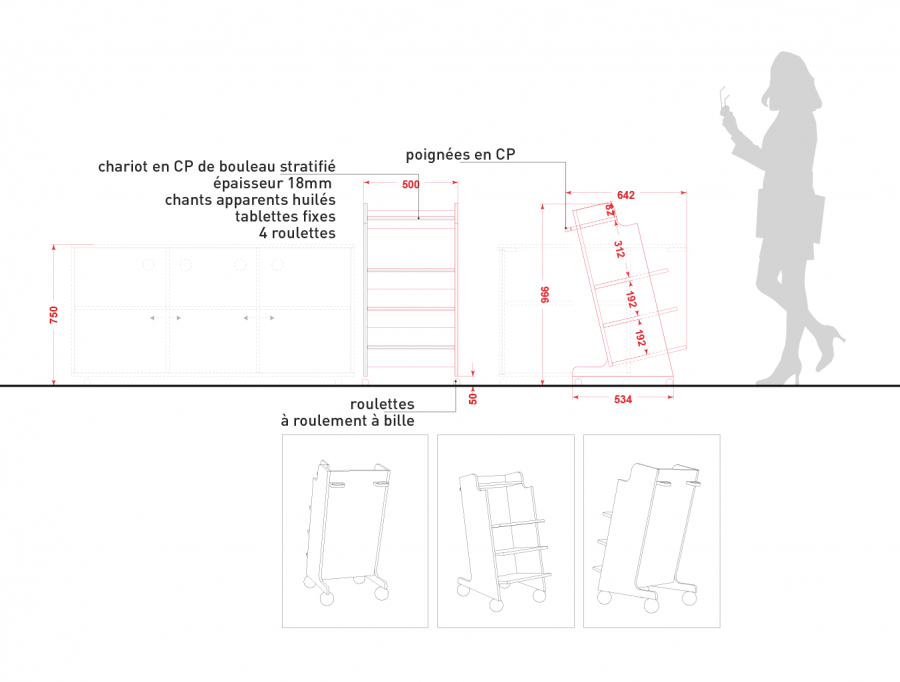 chariot en CP de bouleau stratifié
épaisseur 18mm
chants apparents huilés
tablettes fixes
4 roulettes

poignées en CP

500

642

82

312

192

192

966

750

50

534

roulettes
à roulement à bille